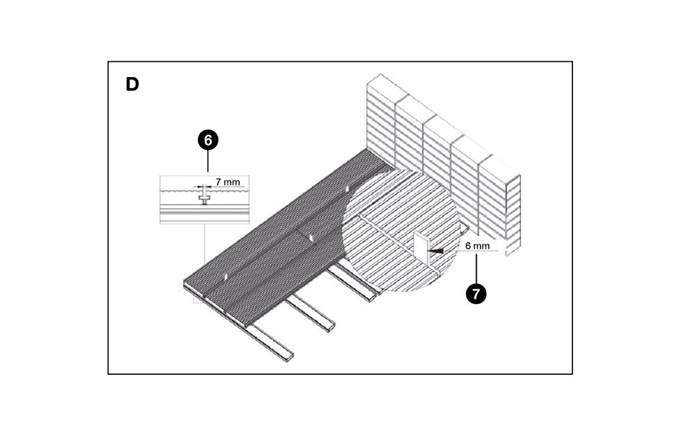 D

6

7 mm

6 mm

7